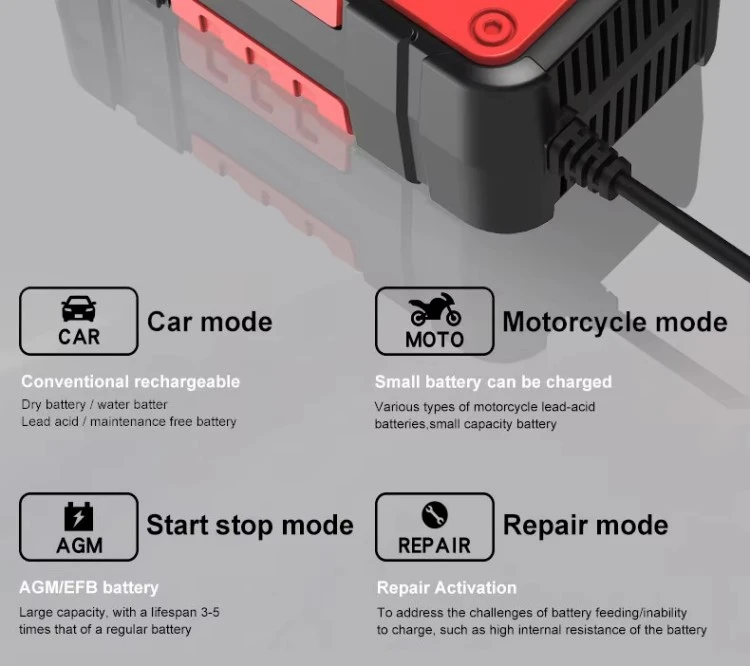 CAR

Car mode

Conventional rechargeable

Dry battery / water batter
Lead acid / maintenance free battery

MOTO

Motorcycle mode

Small battery can be charged

Various types of motorcycle lead-acid batteries,small capacity battery

AGM

Start stop mode

AGM/EFB battery

Large capacity, with a lifespan 3-5 times that of a regular battery

REPAIR

Repair mode

Repair Activation

To address the challenges of battery feeding/inability to charge, such as high internal resistance of the battery